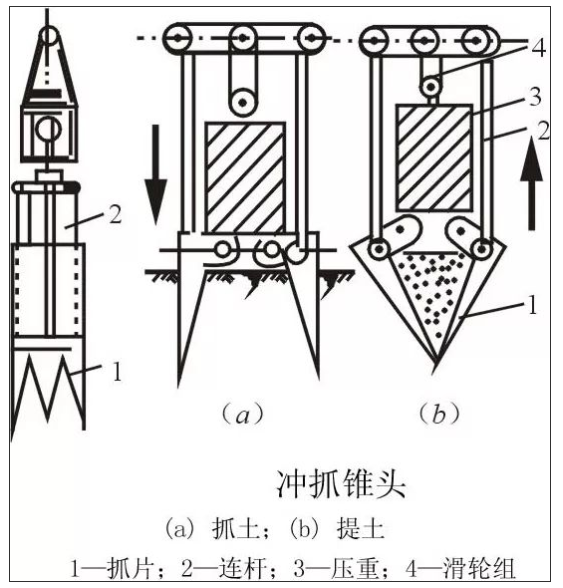 2

1

4

3

2

1

（a）

（b）

冲抓锥头

(a) 抓土；(b) 提土

1—抓片；2—连杆；3—压重；4—滑轮组